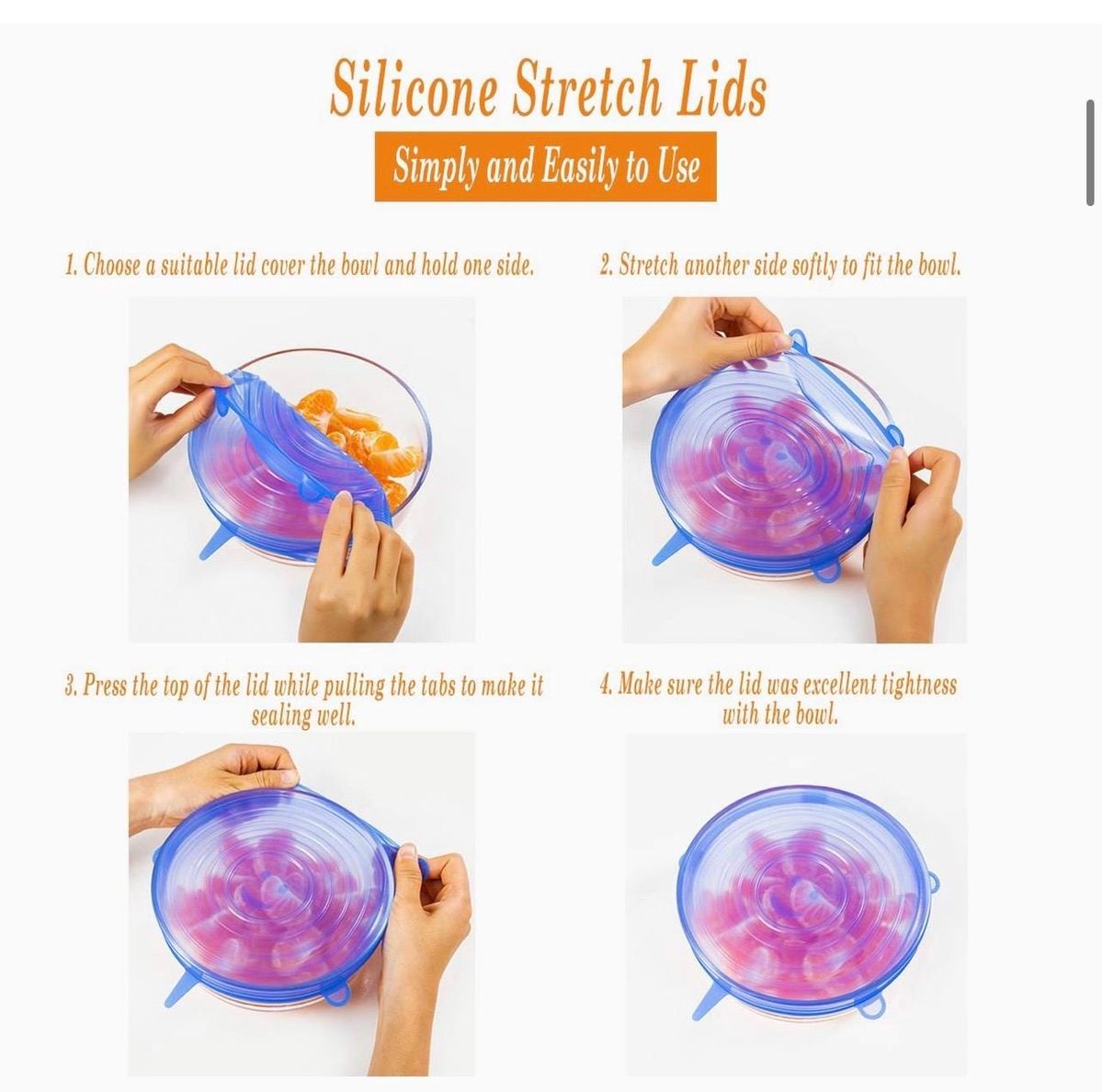 Silicone Stretch Lids

Simply and Easily to Use

1. Choose a suitable lid cover the bowl and hold one side.

2. Stretch another side softly to fit the bowl.

3. Press the top of the lid while pulling the tabs to make it sealing well.

4. Make sure the lid was excellent tightness with the bowl.