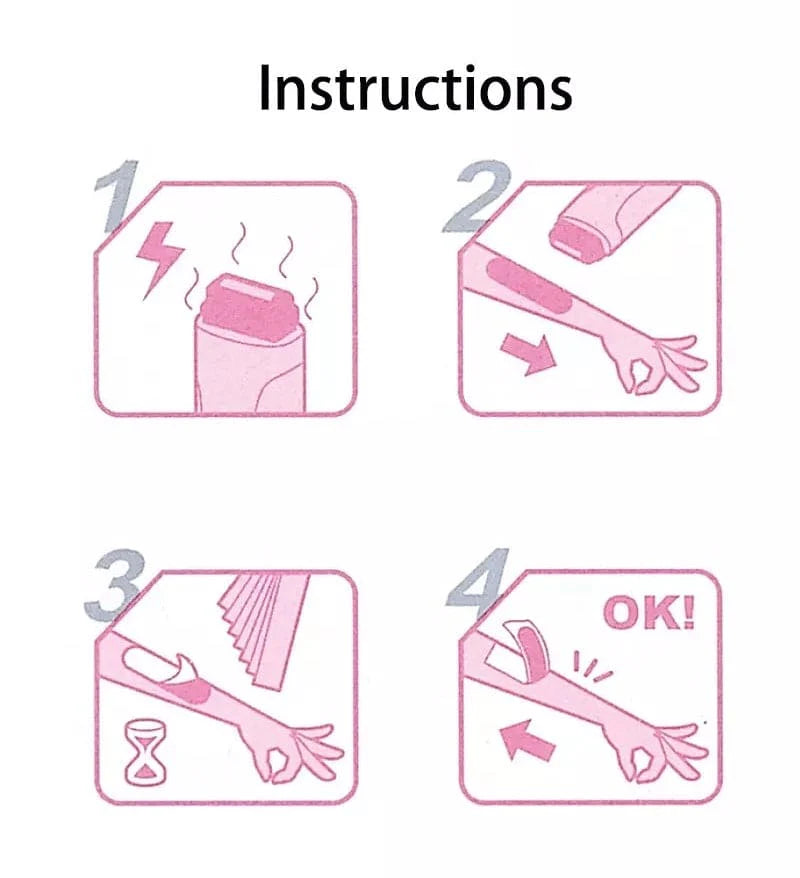 Instructions

1

2

3

4

OK!