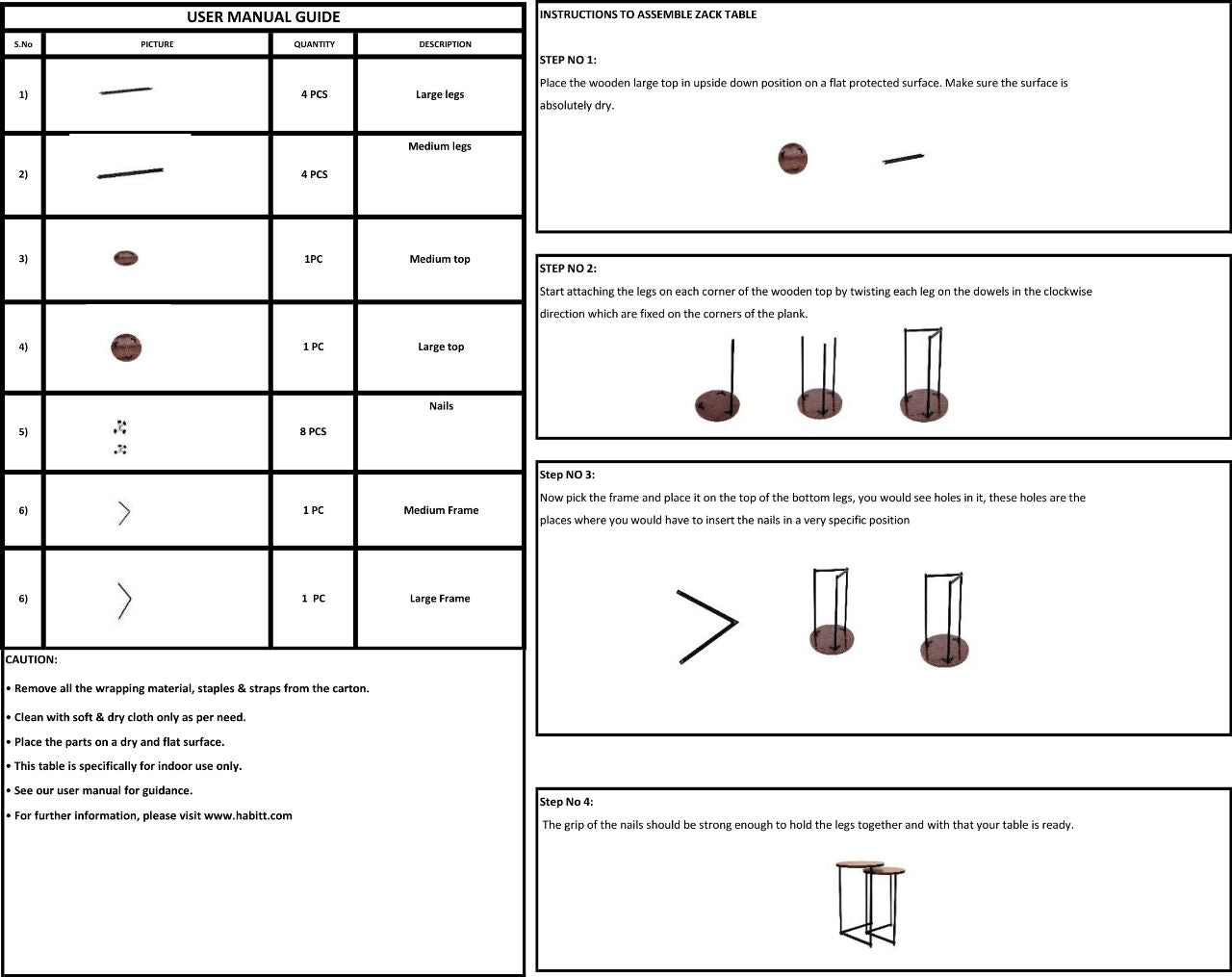 USER MANUAL GUIDE

| S.No | PICTURE | QUANTITY | DESCRIPTION |
|---|---|---|---|
| 1) | | 4 PCS | Large legs |
| 2) | | 4 PCS | Medium legs |
| 3) | | 1PC | Medium top |
| 4) | | 1 PC | Large top |
| 5) | | 8 PCS | Nails |
| 6) | | 1 PC | Medium Frame |
| 6) | | 1 PC | Large Frame |

CAUTION:

• Remove all the wrapping material, staples & straps from the carton.

• Clean with soft & dry cloth only as per need.

• Place the parts on a dry and flat surface.

• This table is specifically for indoor use only.

• See our user manual for guidance.

• For further information, please visit www.habitt.com

INSTRUCTIONS TO ASSEMBLE ZACK TABLE

STEP NO 1:
Place the wooden large top in upside down position on a flat protected surface. Make sure the surface is absolutely dry.

STEP NO 2:
Start attaching the legs on each corner of the wooden top by twisting each leg on the dowels in the clockwise direction which are fixed on the corners of the plank.

Step NO 3:
Now pick the frame and place it on the top of the bottom legs, you would see holes in it, these holes are the places where you would have to insert the nails in a very specific position

Step No 4:
The grip of the nails should be strong enough to hold the legs together and with that your table is ready.